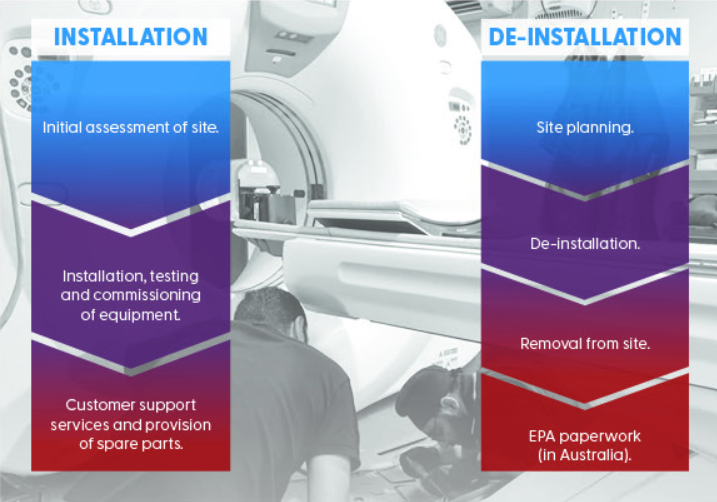 INSTALLATION

Initial assessment of site.

Installation, testing and commissioning of equipment.

Customer support services and provision of spare parts.

DE-INSTALLATION

Site planning.

De-installation.

Removal from site.

EPA paperwork (in Australia).